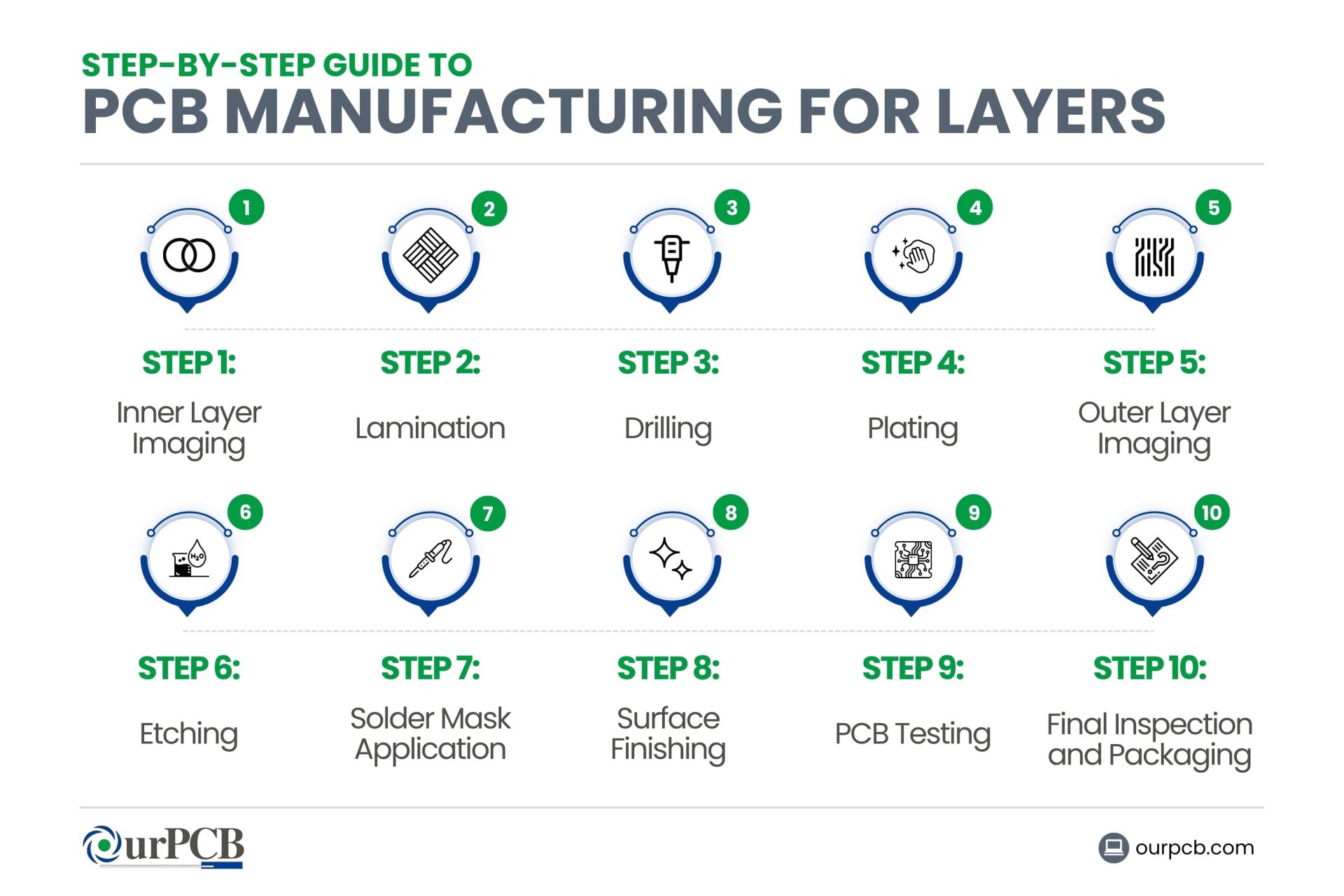 STEP-BY-STEP GUIDE TO
PCB MANUFACTURING FOR LAYERS

1
STEP 1:
Inner Layer Imaging

2
STEP 2:
Lamination

3
STEP 3:
Drilling

4
STEP 4:
Plating

5
STEP 5:
Outer Layer Imaging

6
$H_2O$
STEP 6:
Etching

7
STEP 7:
Solder Mask Application

8
STEP 8:
Surface Finishing

9
STEP 9:
PCB Testing

10
STEP 10:
Final Inspection and Packaging

OurPCB

ourpcb.com