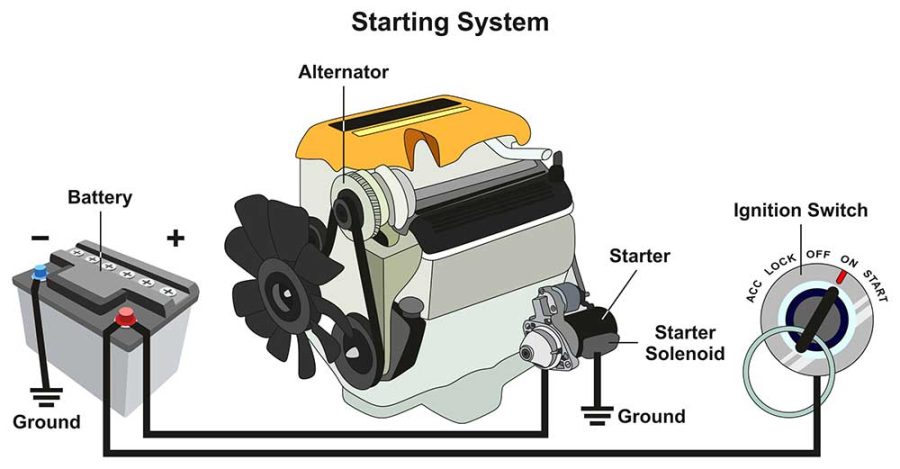 Starting System

Alternator

Battery

−

+

Ground

Starter

Starter Solenoid

Ground

Ignition Switch

ACC LOCK OFF ON START