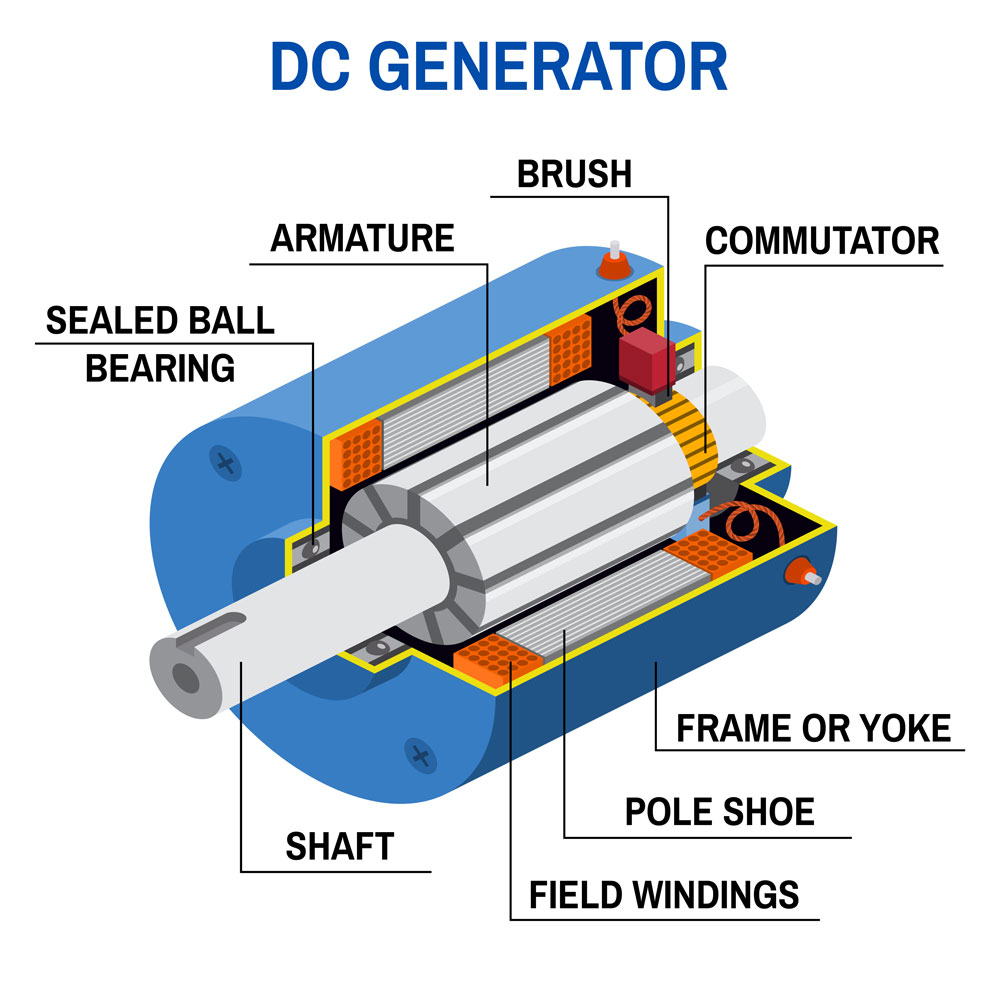 DC GENERATOR

BRUSH

ARMATURE

COMMUTATOR

SEALED BALL BEARING

FRAME OR YOKE

POLE SHOE

SHAFT

FIELD WINDINGS